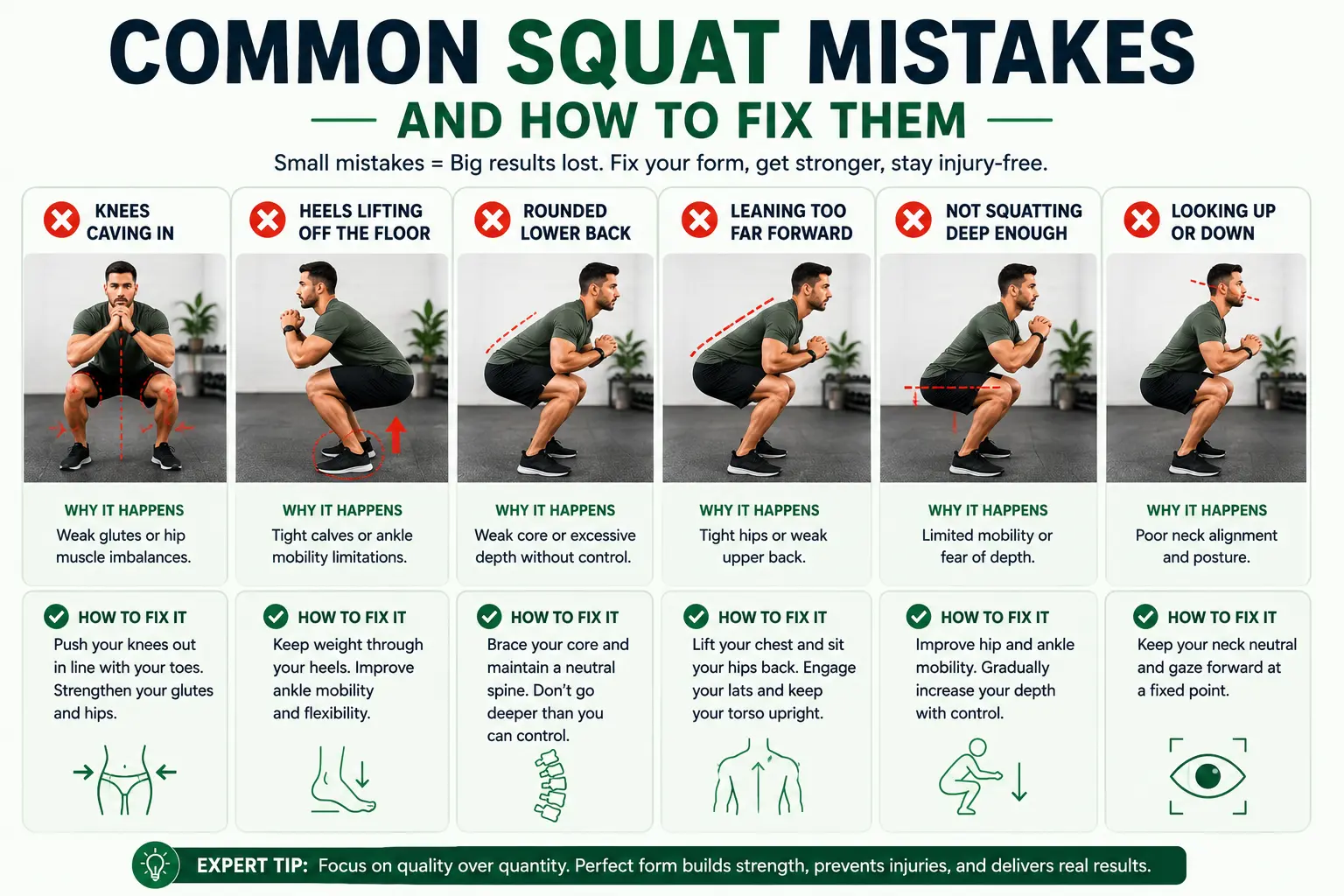 COMMON SQUAT MISTAKES

AND HOW TO FIX THEM

Small mistakes = Big results lost. Fix your form, get stronger, stay injury-free.

KNEES CAVING IN

WHY IT HAPPENS
Weak glutes or hip muscle imbalances.

HOW TO FIX IT
Push your knees out in line with your toes. Strengthen your glutes and hips.

HEELS LIFTING OFF THE FLOOR

WHY IT HAPPENS
Tight calves or ankle mobility limitations.

HOW TO FIX IT
Keep weight through your heels. Improve ankle mobility and flexibility.

ROUNDED LOWER BACK

WHY IT HAPPENS
Weak core or excessive depth without control.

HOW TO FIX IT
Brace your core and maintain a neutral spine. Don't go deeper than you can control.

LEANING TOO FAR FORWARD

WHY IT HAPPENS
Tight hips or weak upper back.

HOW TO FIX IT
Lift your chest and sit your hips back. Engage your lats and keep your torso upright.

NOT SQUATTING DEEP ENOUGH

WHY IT HAPPENS
Limited mobility or fear of depth.

HOW TO FIX IT
Improve hip and ankle mobility. Gradually increase your depth with control.

LOOKING UP OR DOWN

WHY IT HAPPENS
Poor neck alignment and posture.

HOW TO FIX IT
Keep your neck neutral and gaze forward at a fixed point.

EXPERT TIP: Focus on quality over quantity. Perfect form builds strength, prevents injuries, and delivers real results.